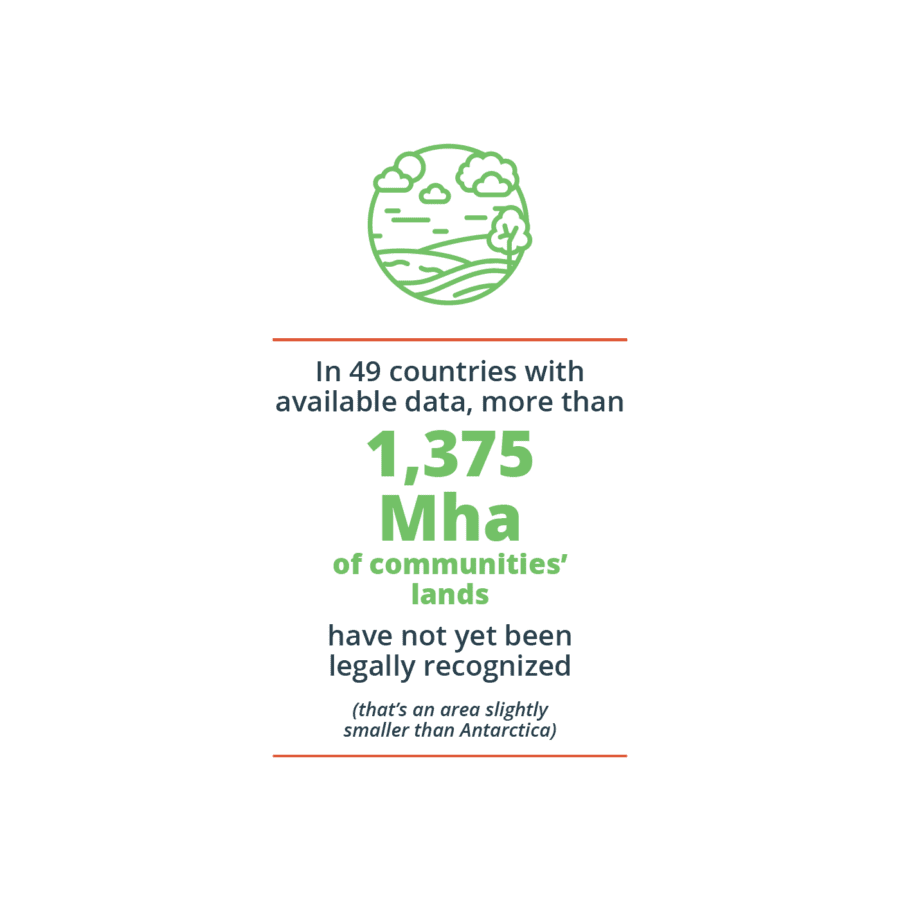 In 49 countries with available data, more than

1,375 Mha

of communities' lands

have not yet been legally recognized

(that's an area slightly smaller than Antarctica)